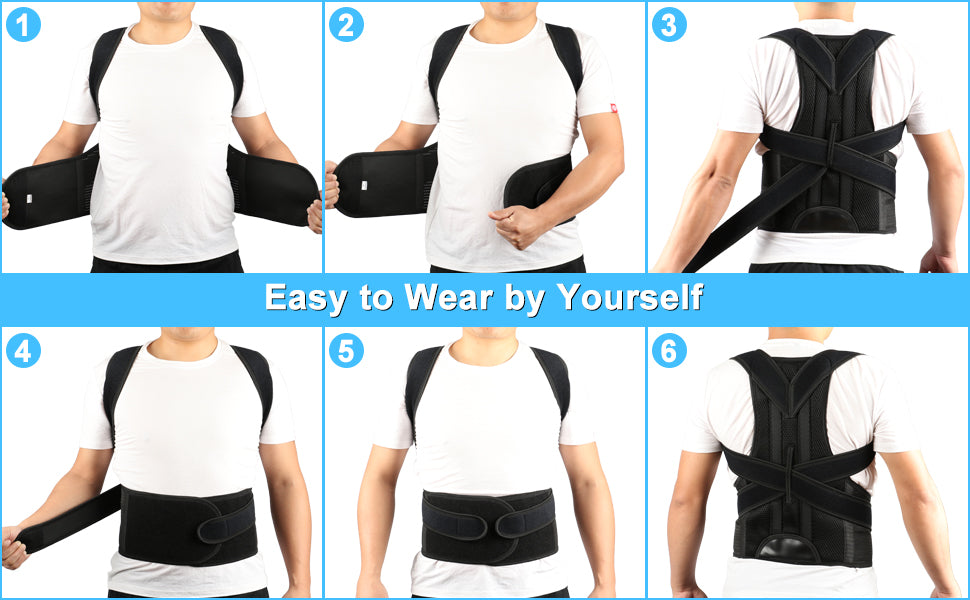 1

2

3

Easy to Wear by Yourself

4

5

6